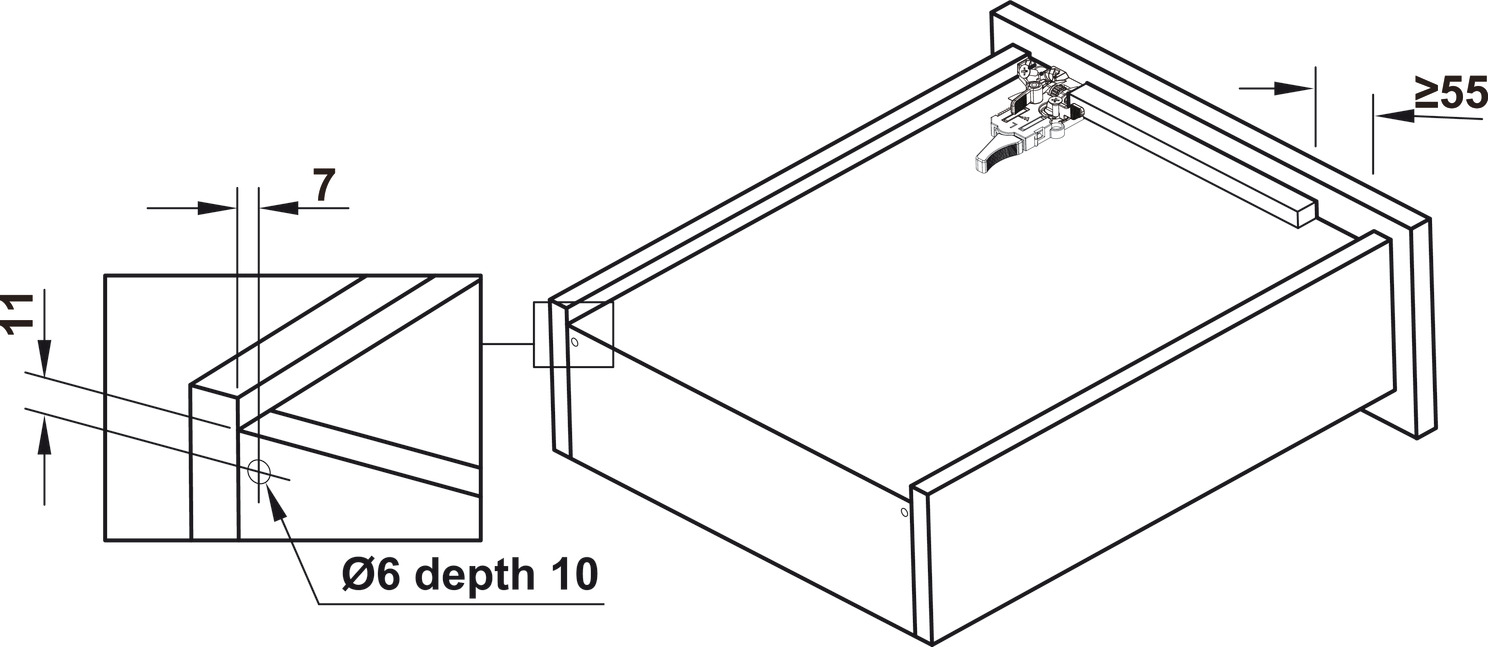 7

11

Ø6 depth 10

≥55